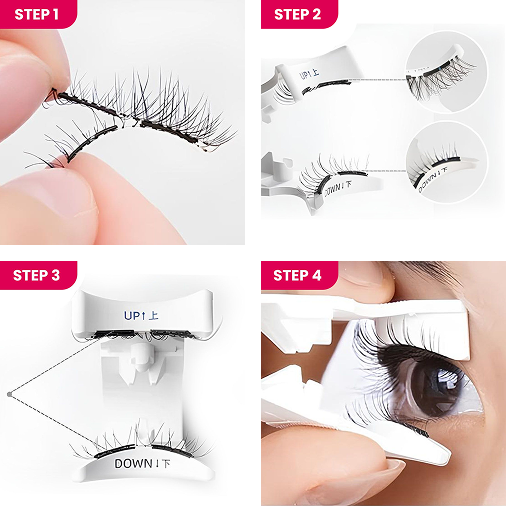 STEP 1

STEP 2

UP↑上

DOWN↓下

DOWN↓下

STEP 3

UP↑上

DOWN↓下

STEP 4